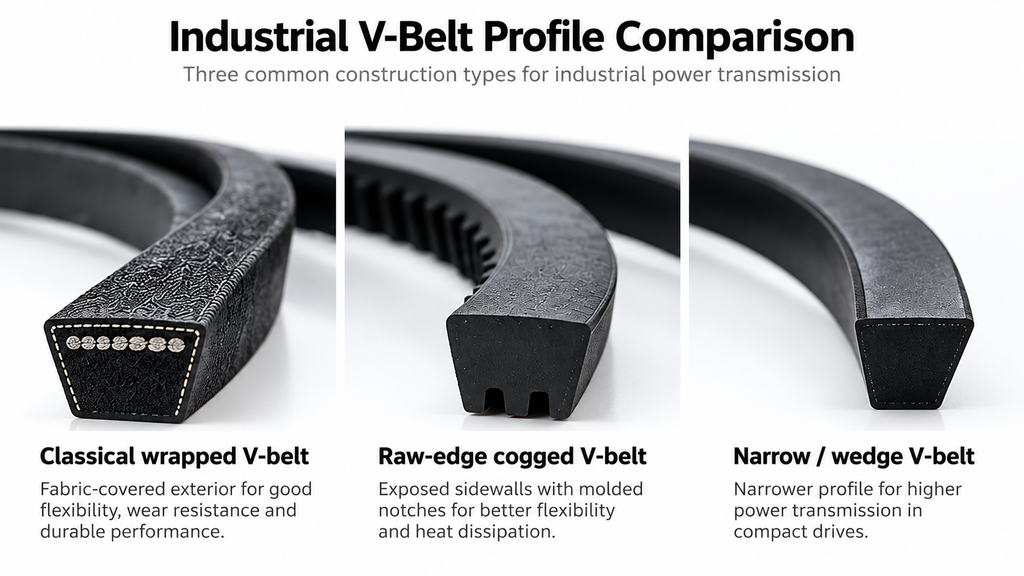 Industrial V-Belt Profile Comparison

Three common construction types for industrial power transmission

Classical wrapped V-belt

Fabric-covered exterior for good flexibility, wear resistance and durable performance.

Raw-edge cogged V-belt

Exposed sidewalls with molded notches for better flexibility and heat dissipation.

Narrow / wedge V-belt

Narrower profile for higher power transmission in compact drives.